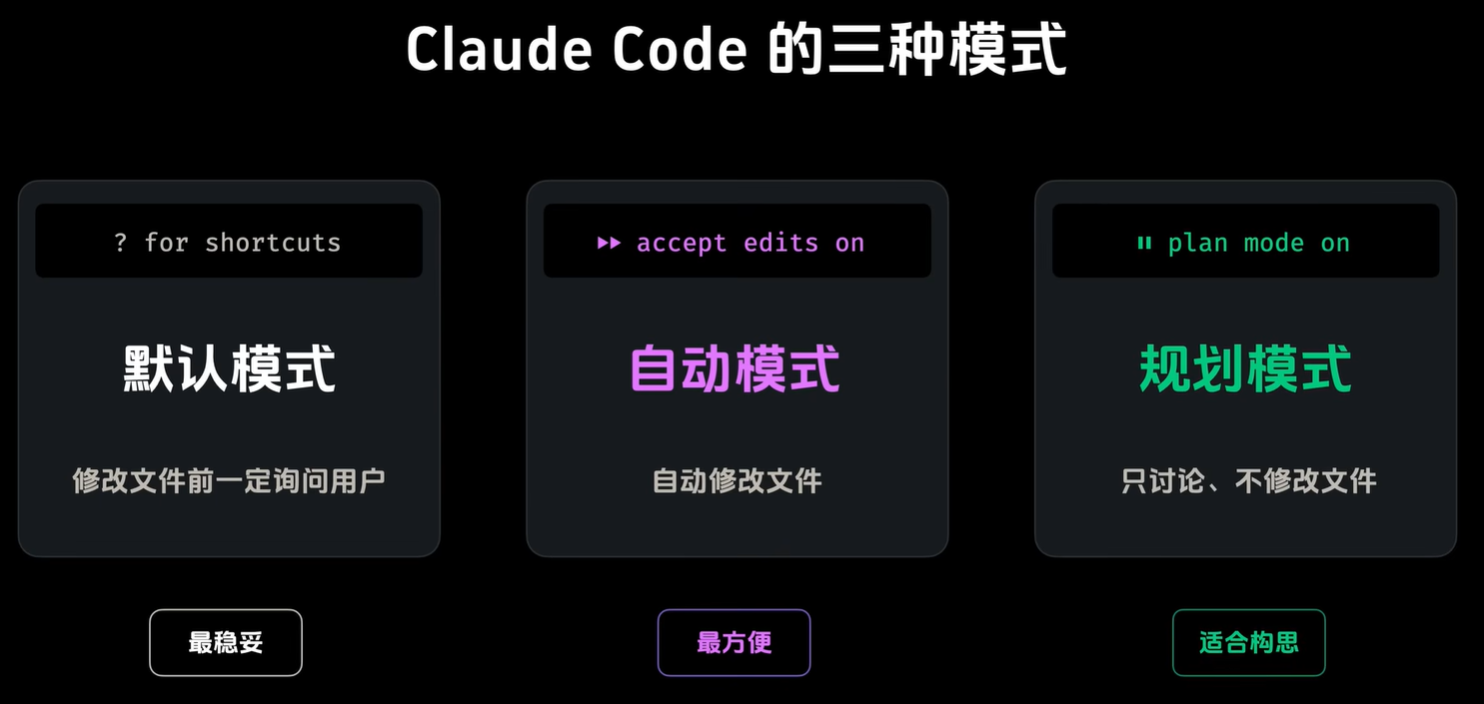 Claude Code 的三种模式

? for shortcuts

默认模式

修改文件前一定询问用户

最稳妥

▸▸ accept edits on

自动模式

自动修改文件

最方便

⏸ plan mode on

规划模式

只讨论、不修改文件

适合构思